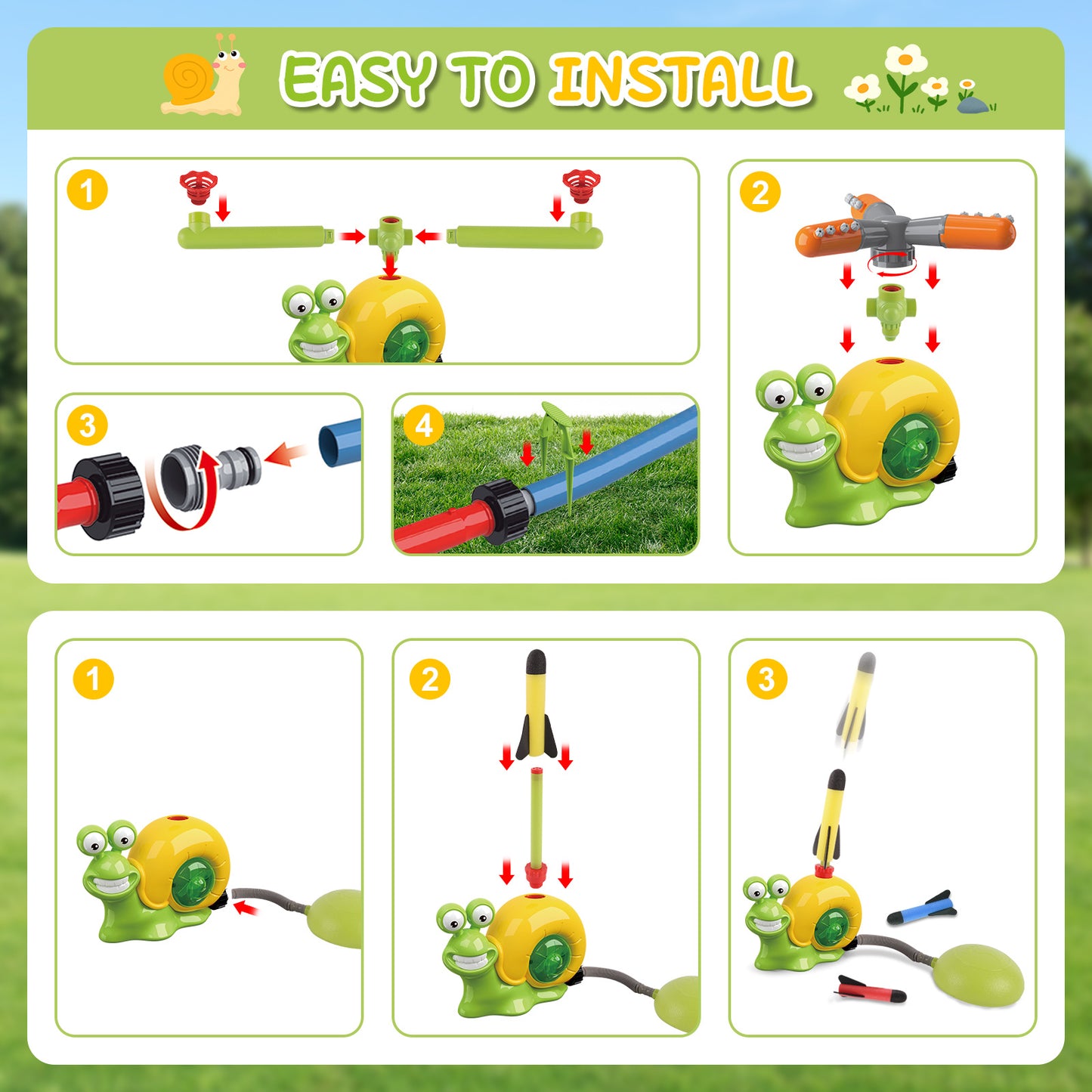 EASY TO INSTALL

1

2

3

4

1

2

3